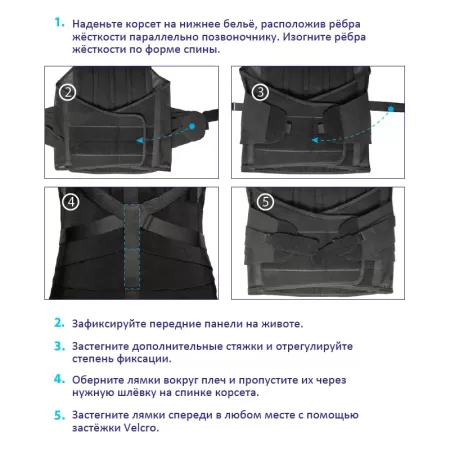 1. Наденьте корсет на нижнее бельё, расположив рёбра жёсткости параллельно позвоночнику. Изогните рёбра жёсткости по форме спины.

2

3

4

5

2. Зафиксируйте передние панели на животе.

3. Застегните дополнительные стяжки и отрегулируйте степень фиксации.

4. Оберните лямки вокруг плеч и пропустите их через нужную шлёвку на спинке корсета.

5. Застегните лямки спереди в любом месте с помощью застёжки Velcro.